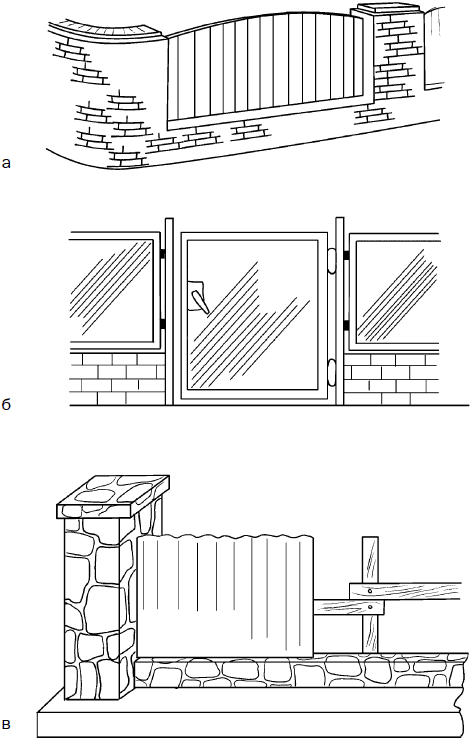 а

б

в