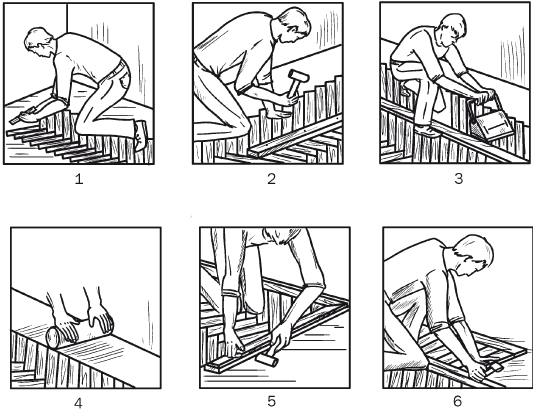 1

2

3

4

5

6