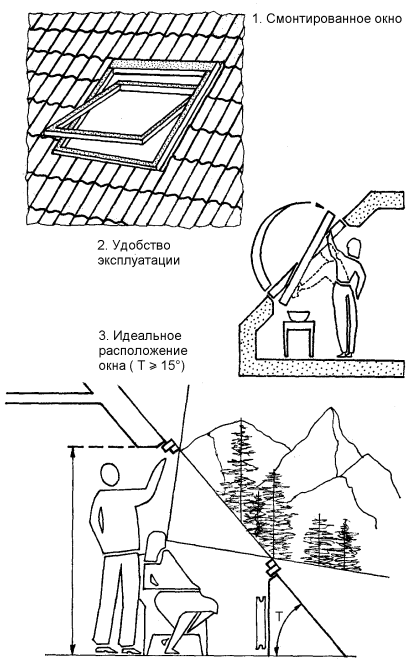 1. Смонтированное окно

2. Удобство эксплуатации

3. Идеальное расположение окна ( $T \geqslant 15°$)

T