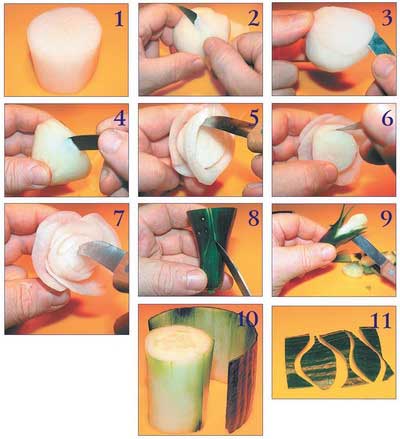 1
2
3
4
5
6
7
8
9
10
11