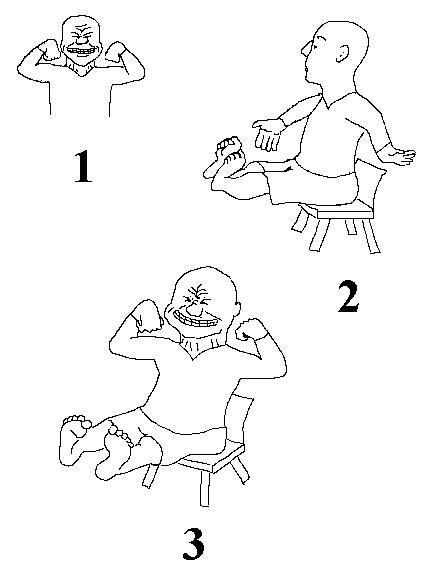 1

2

3