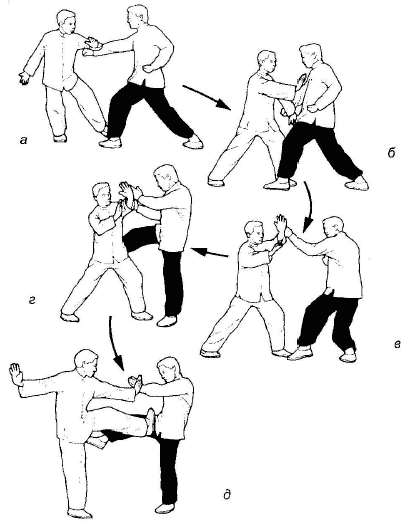 а

б

г

в

д