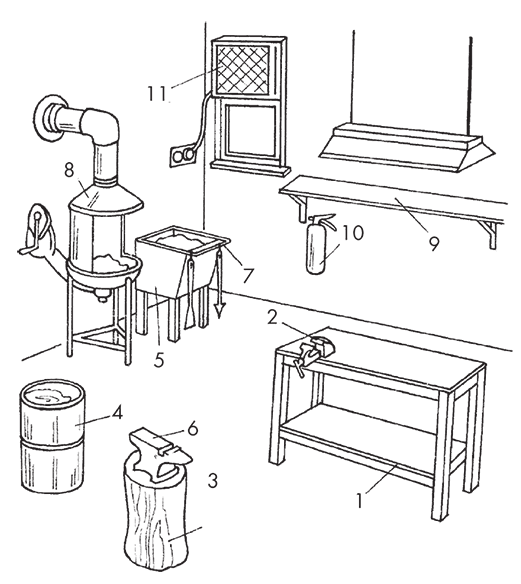 11
8
10
9
7
5
2
4
6
3
1