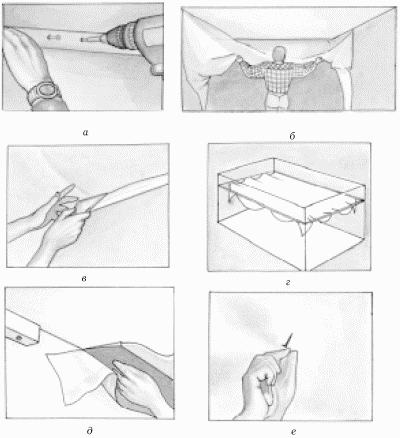 а

б

в

г

д

е