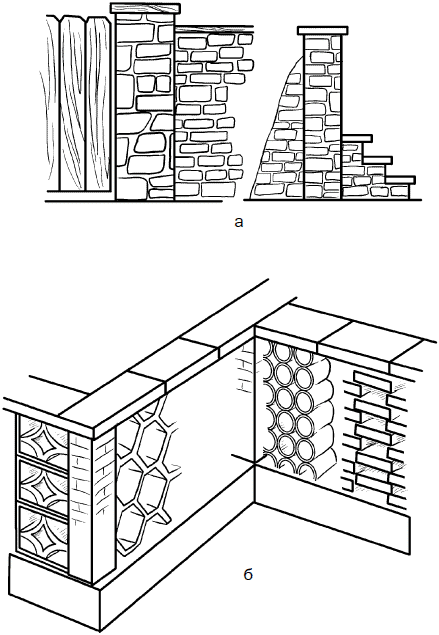 а

б