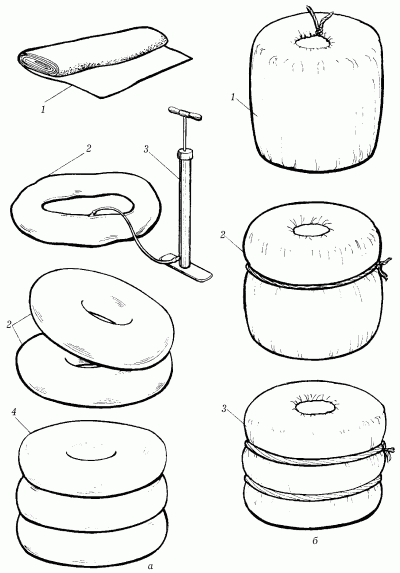 1
2
3
2
4
а
1
2
3
б