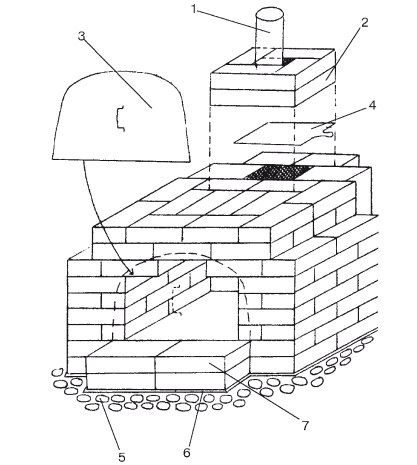 1
2
3
4
5
6
7