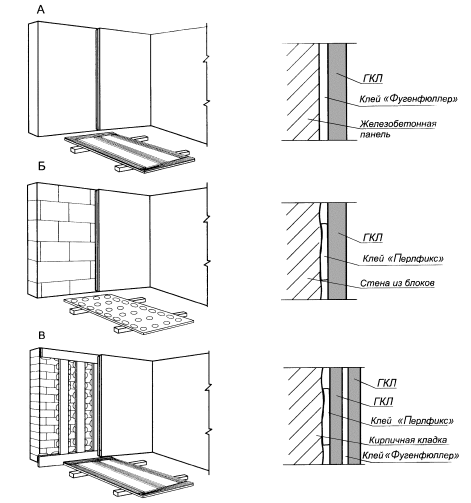 А

ГКЛ
Клей «Фугенфюллер»
Железобетонная панель

Б

ГКЛ
Клей «Перлфикс»
Стена из блоков

В

ГКЛ
ГКЛ
Клей «Перлфикс»
Кирпичная кладка
Клей «Фугенфюллер»