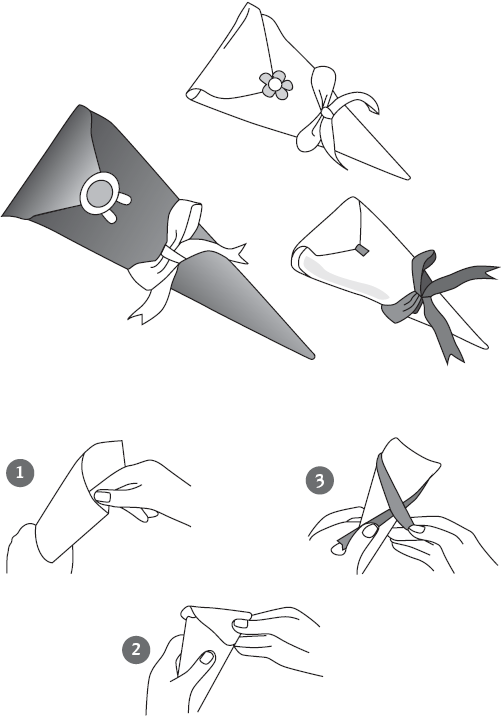 1

3

2