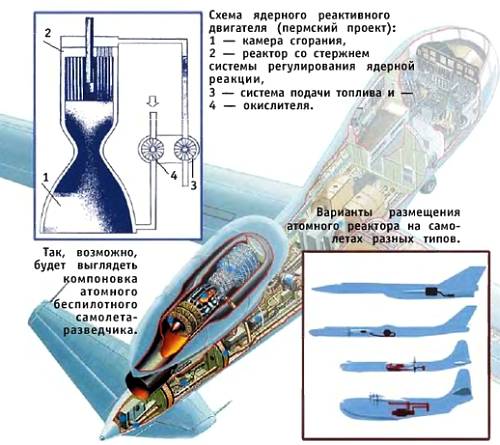 2

1

4

3

Схема ядерного реактивного двигателя (пермский проект):
1 — камера сгорания,
2 — реактор со стержнем системы регулирования ядерной реакции,
3 — система подачи топлива и —
4 — окислителя.

Варианты размещения атомного реактора на самолетах разных типов.

Так, возможно, будет выглядеть компоновка атомного беспилотного самолета-разведчика.