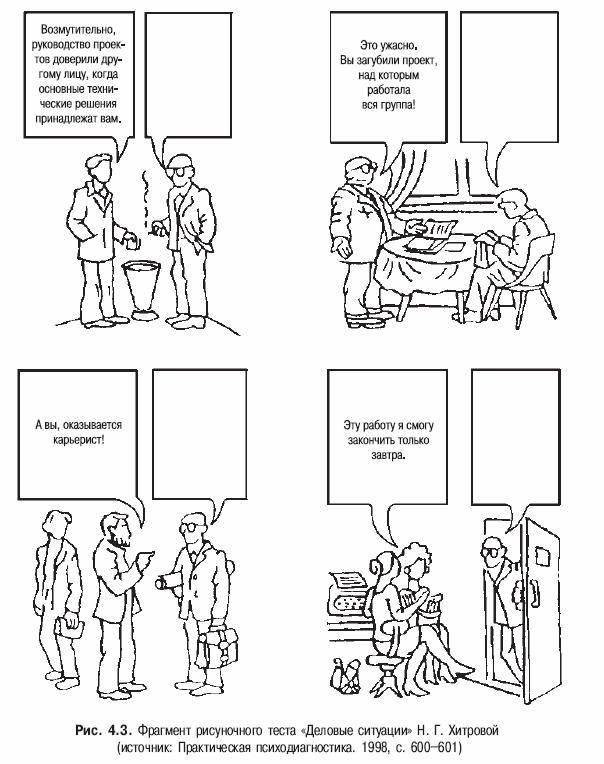 Возмутительно, руководство проектов доверили другому лицу, когда основные технические решения принадлежат вам.

Это ужасно. Вы загубили проект, над которым работала вся группа!

А вы, оказывается карьерист!

Эту работу я смогу закончить только завтра.

Рис. 4.3. Фрагмент рисуночного теста «Деловые ситуации» Н. Г. Хитровой (источник: Практическая психодиагностика. 1998, с. 600–601)