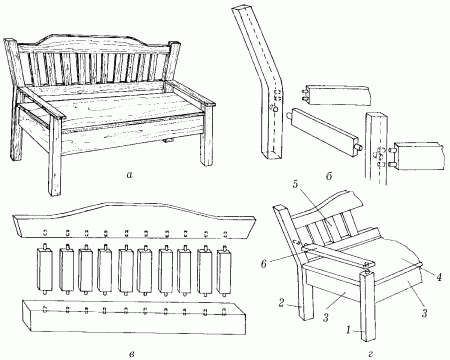 а
б
в
5
6
4
2
3
3
1
г