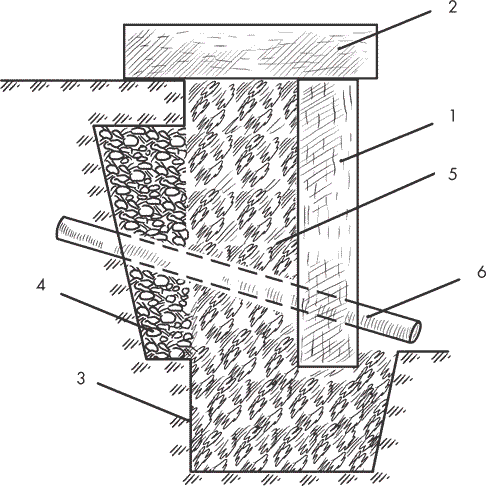 2
1
5
6
4
3