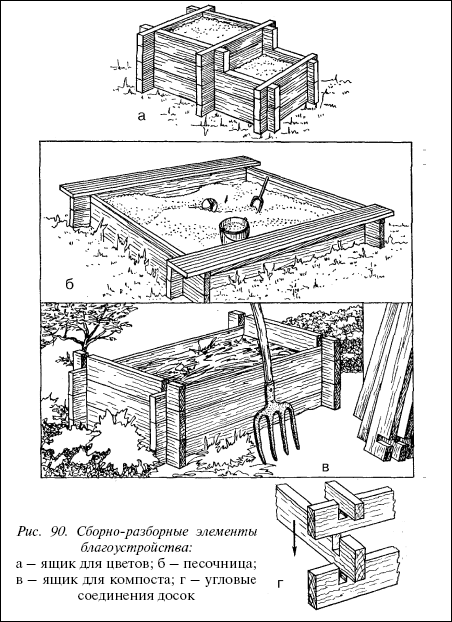 а

б

в

Рис. 90. Сборно-разборные элементы благоустройства:
а – ящик для цветов; б – песочница; в – ящик для компоста; г – угловые соединения досок

г