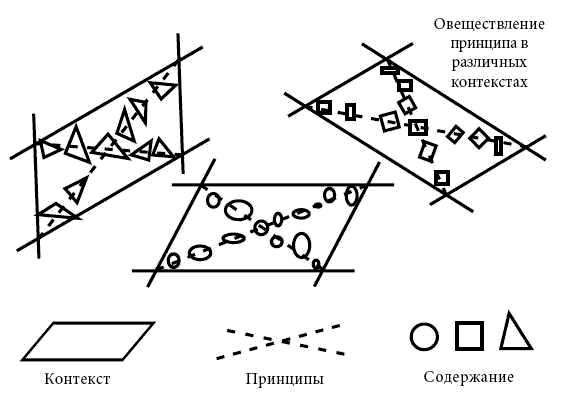 Овеществление принципа в различных контекстах

Контекст

Принципы

Содержание