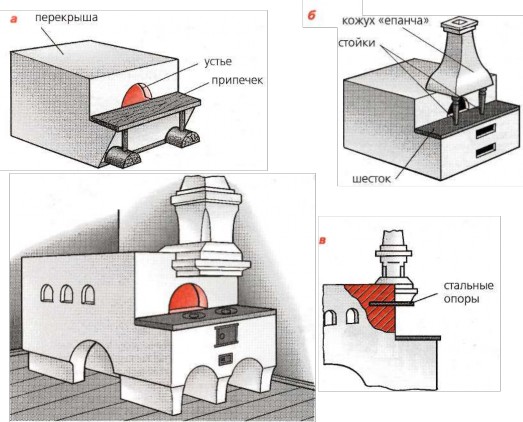 а
перекрыша
устье
припечек

б
кожух «епанча»
стойки
шесток

в
стальные опоры