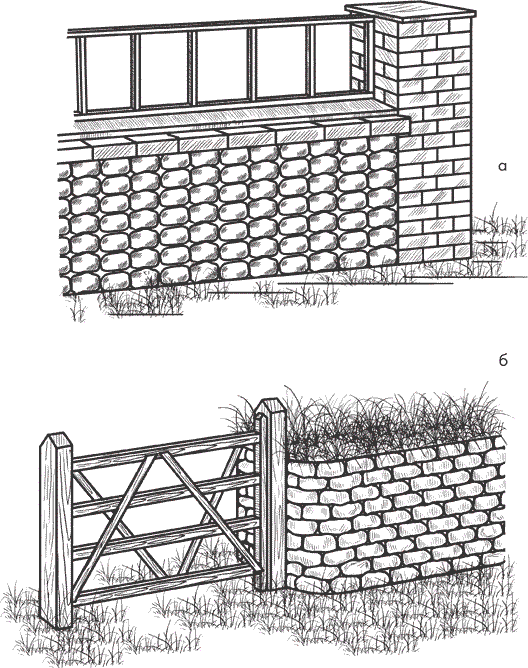 а

б