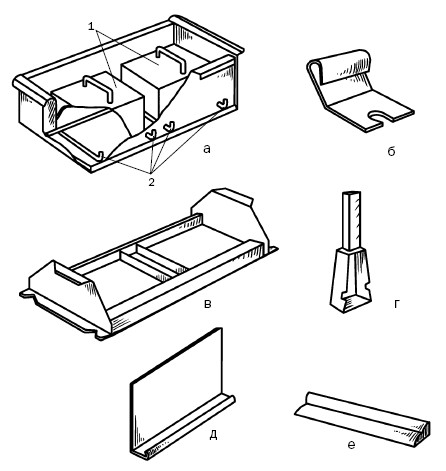 1
а
2
б
в
г
д
е