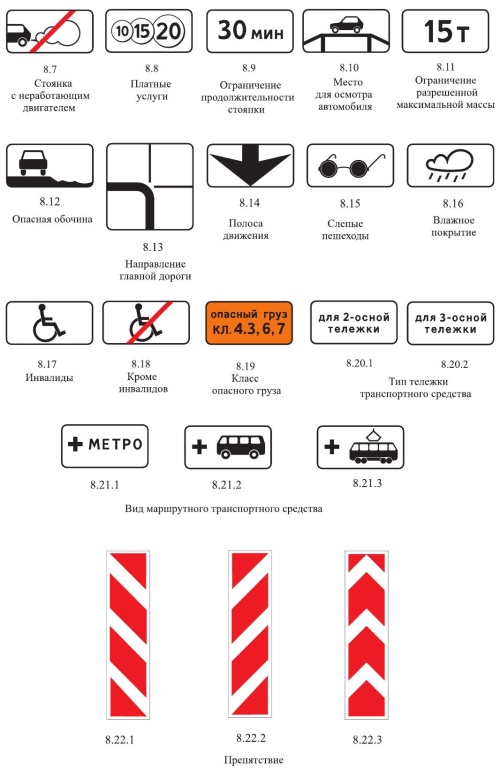 8.7
Стоянка с неработающим двигателем

10 15 20
8.8
Платные услуги

30 мин
8.9
Ограничение продолжительности стоянки

8.10
Место для осмотра автомобиля

15 т
8.11
Ограничение разрешенной максимальной массы

8.12
Опасная обочина

8.13
Направление главной дороги

8.14
Полоса движения

8.15
Слепые пешеходы

8.16
Влажное покрытие

8.17
Инвалиды

8.18
Кроме инвалидов

опасный груз
кл. 4.3, 6, 7
8.19
Класс опасного груза

для 2-осной тележки
8.20.1

для 3-осной тележки
8.20.2

Тип тележки транспортного средства

МЕТРО
8.21.1

8.21.2

8.21.3

Вид маршрутного транспортного средства

8.22.1

8.22.2

8.22.3

Препятствие