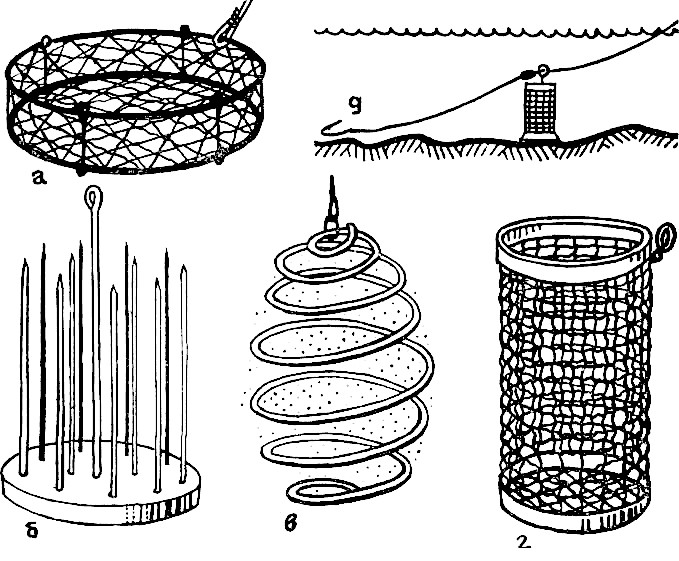 а
д
б
в
г