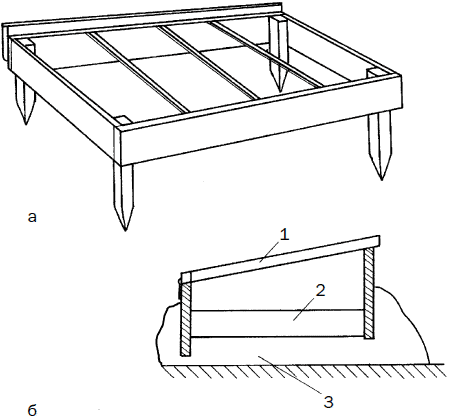 а

1

2

3

б