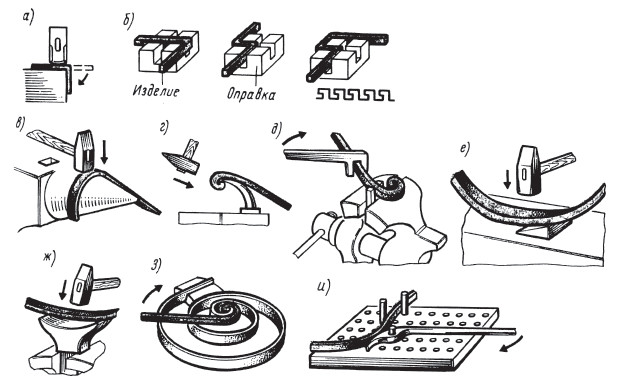 а)

б)

Изделие

Оправка

в)

г)

д)

е)

ж)

з)

и)