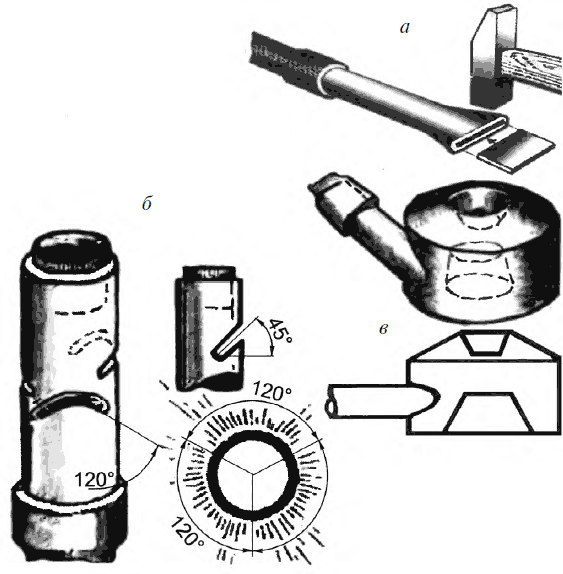 а

б

45°

120°

120°

120°

в