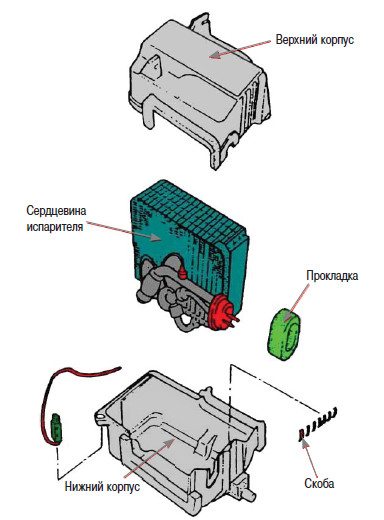 Верхний корпус

Сердцевина испарителя

Прокладка

Нижний корпус

Скоба