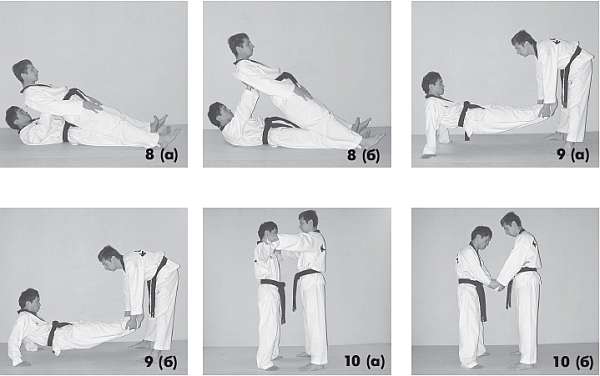 8 (а)

8 (б)

9 (а)

9 (б)

10 (а)

10 (б)