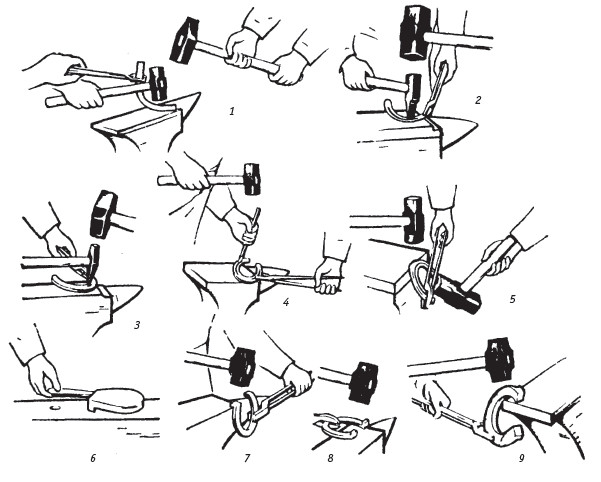 1
2
3
4
5
6
7
8
9