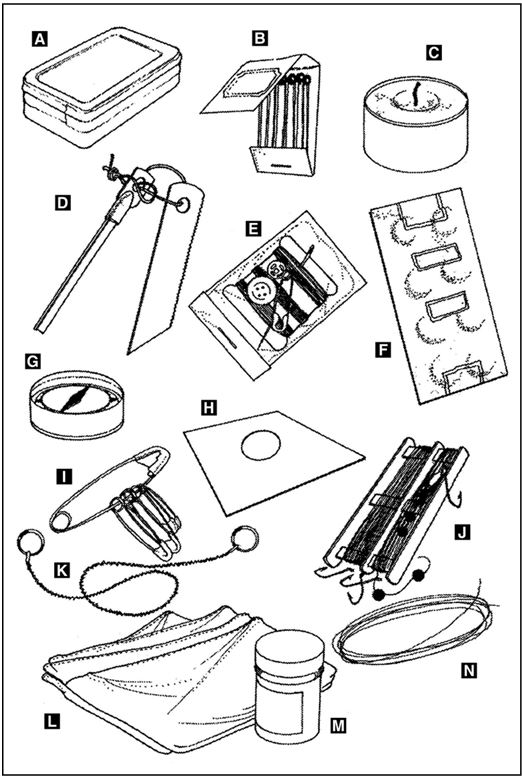 A
B
C
D
E
F
G
H
I
J
K
L
M
N